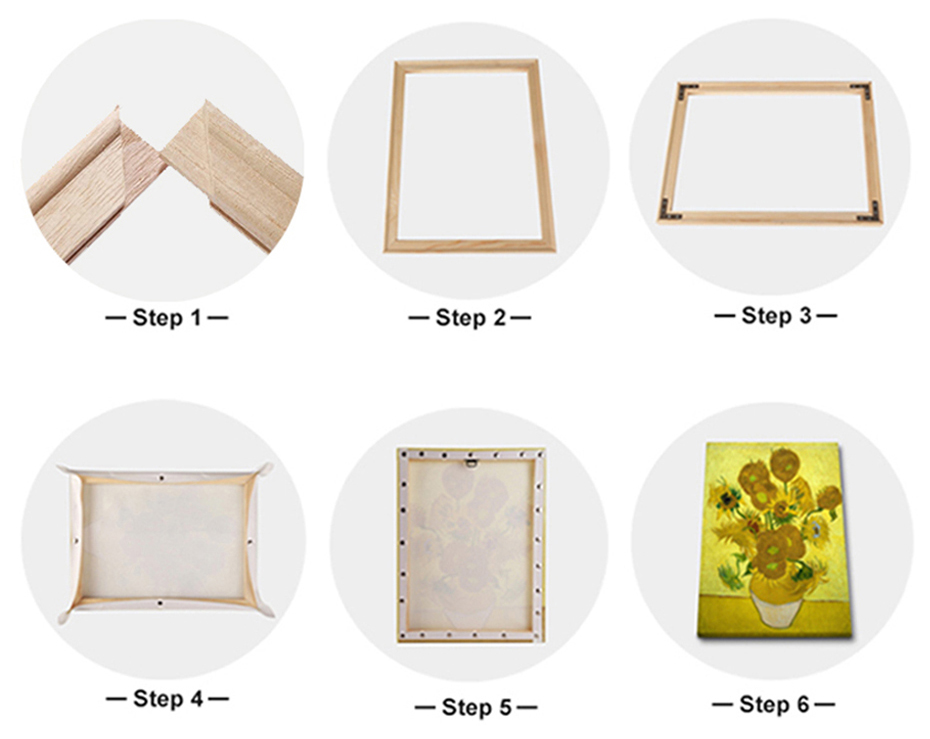 — Step 1 —

— Step 2 —

— Step 3 —

— Step 4 —

— Step 5 —

— Step 6 —